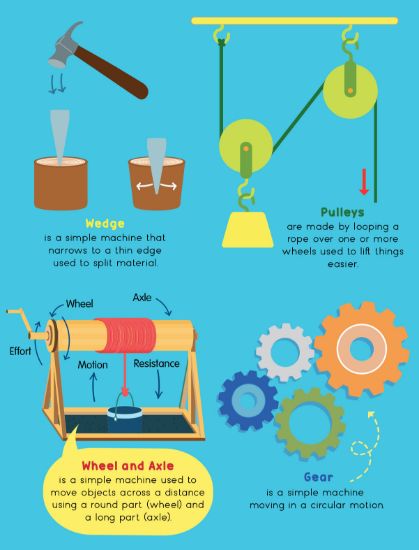 Wedge
is a simple machine that narrows to a thin edge used to split material.

Pulleys
are made by looping a rope over one or more wheels used to lift things easier.

Wheel

Axle

Effort

Motion

Resistance

Wheel and Axle
is a simple machine used to move objects across a distance using a round part (wheel) and a long part (axle).

Gear
is a simple machine moving in a circular motion